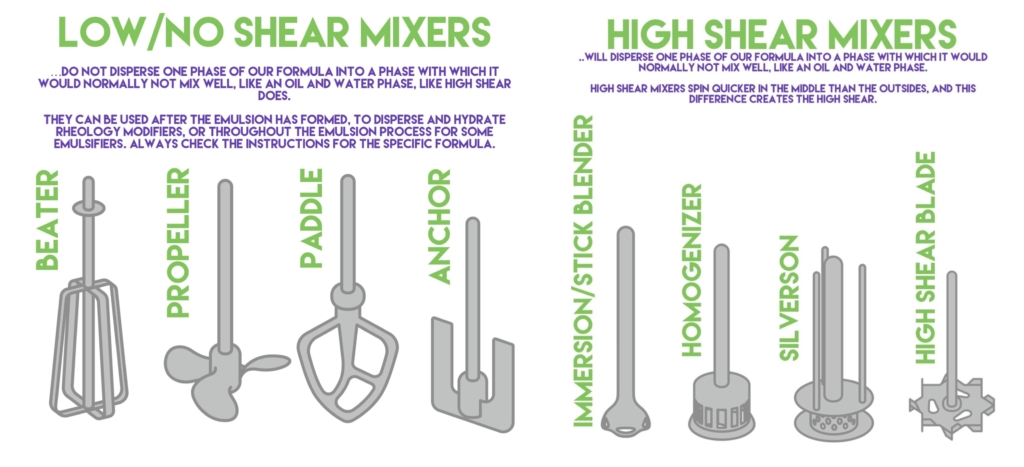 LOW/NO SHEAR MIXERS

...DO NOT DISPERSE ONE PHASE OF OUR FORMULA INTO A PHASE WITH WHICH IT WOULD NORMALLY NOT MIX WELL, LIKE AN OIL AND WATER PHASE, LIKE HIGH SHEAR DOES.

THEY CAN BE USED AFTER THE EMULSION HAS FORMED, TO DISPERSE AND HYDRATE RHEOLOGY MODIFIERS, OR THROUGHOUT THE EMULSION PROCESS FOR SOME EMULSIFIERS. ALWAYS CHECK THE INSTRUCTIONS FOR THE SPECIFIC FORMULA.

BEATER

PROPELLER

PADDLE

ANCHOR

HIGH SHEAR MIXERS

..WILL DISPERSE ONE PHASE OF OUR FORMULA INTO A PHASE WITH WHICH IT WOULD NORMALLY NOT MIX WELL, LIKE AN OIL AND WATER PHASE.

HIGH SHEAR MIXERS SPIN QUICKER IN THE MIDDLE THAN THE OUTSIDES, AND THIS DIFFERENCE CREATES THE HIGH SHEAR.

IMMERSION/STICK BLENDER

HOMOGENIZER

SILVERSON

HIGH SHEAR BLADE